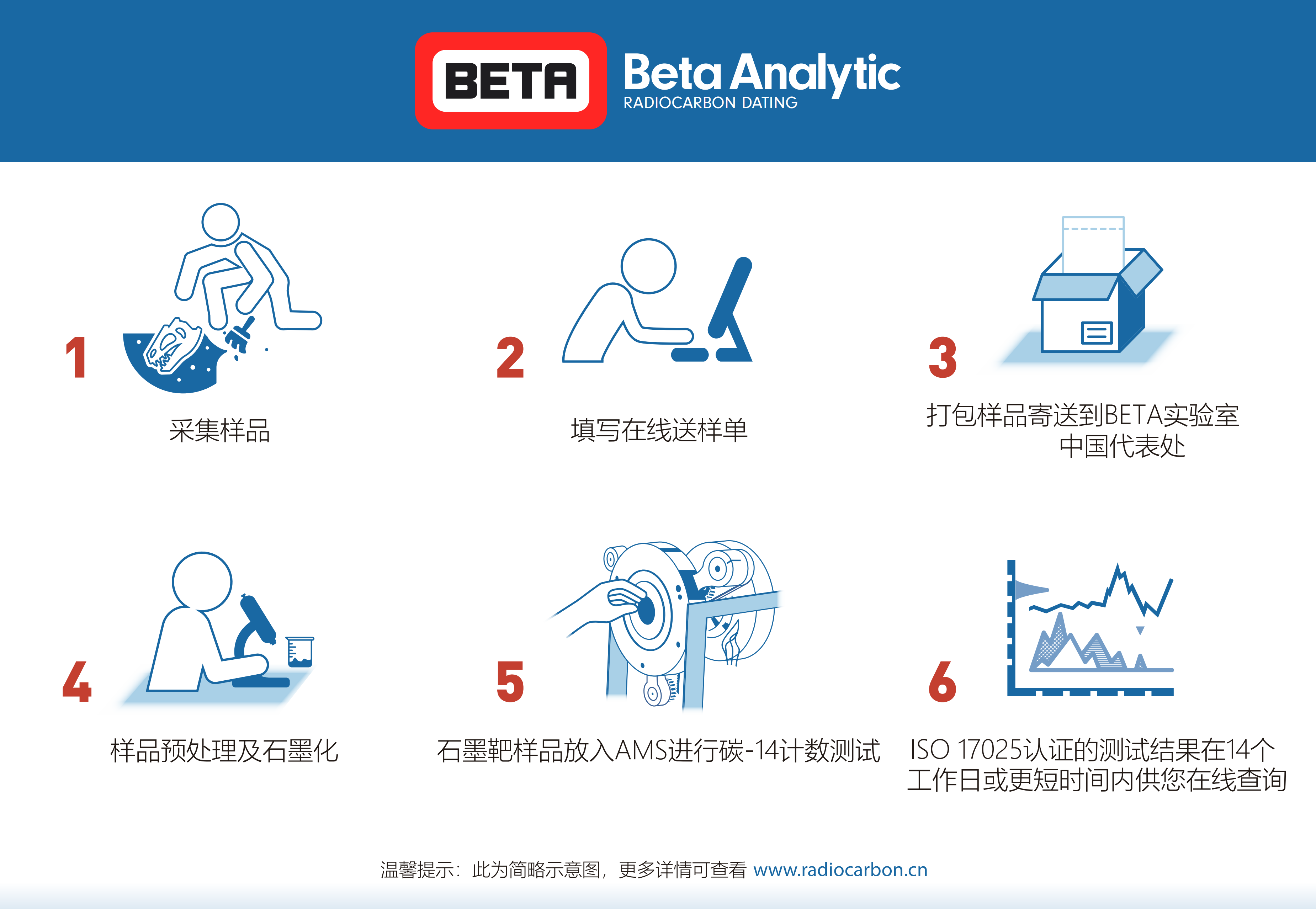 BETA Beta Analytic
RADIOCARBON DATING

1
采集样品

2
填写在线送样单

3
打包样品寄送到BETA实验室中国代表处

4
样品预处理及石墨化

5
石墨靶样品放入AMS进行碳-14计数测试

6
ISO 17025认证的测试结果在14个工作日或更短时间内供您在线查询

温馨提示：此为简略示意图，更多详情可查看 www.radiocarbon.cn